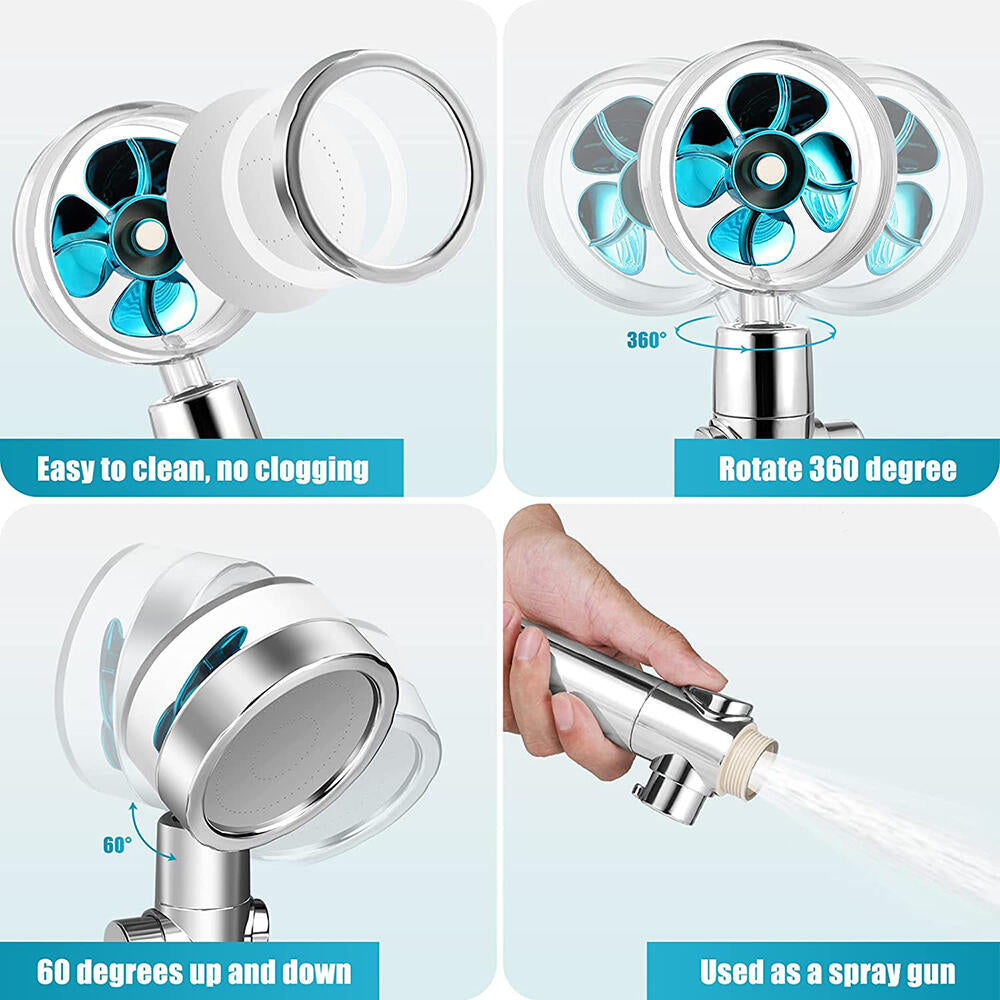 Easy to clean, no clogging

360°

Rotate 360 degree

60°

60 degrees up and down

Used as a spray gun