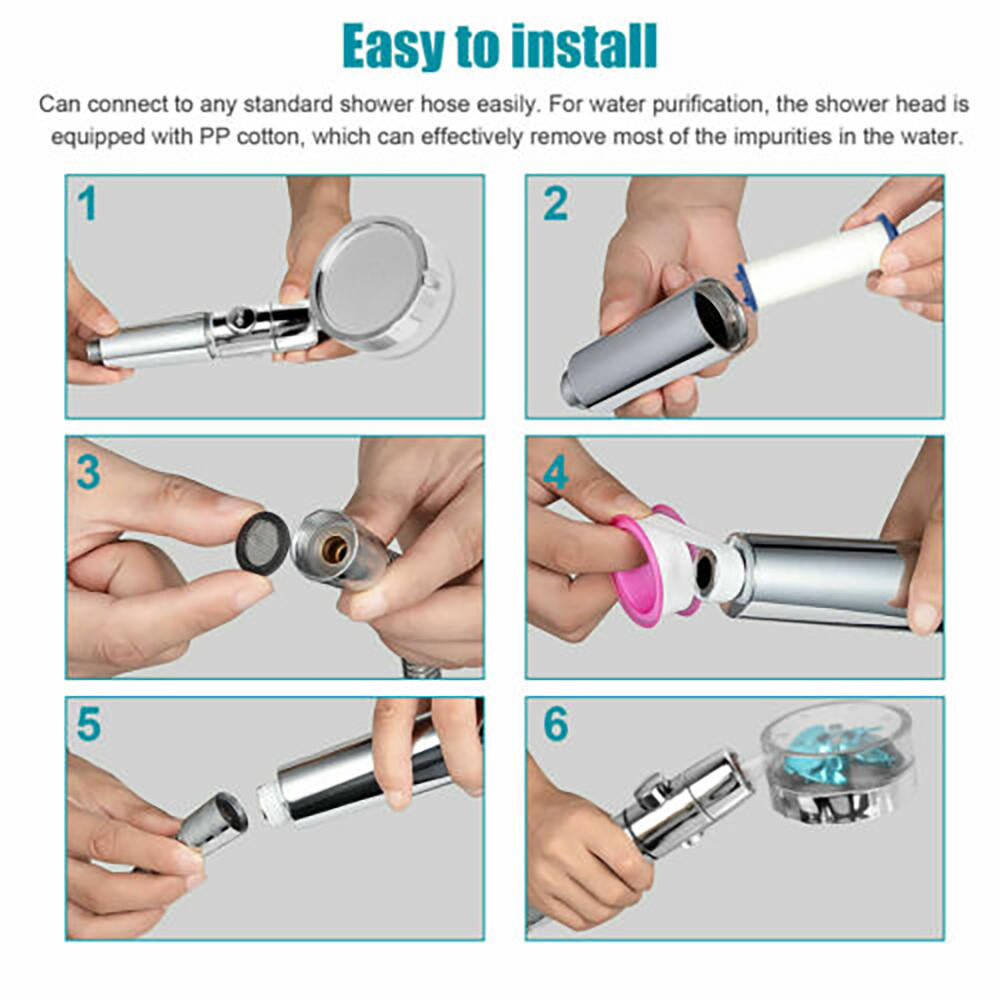 Easy to install

Can connect to any standard shower hose easily. For water purification, the shower head is equipped with PP cotton, which can effectively remove most of the impurities in the water.

1

2

3

4

5

6