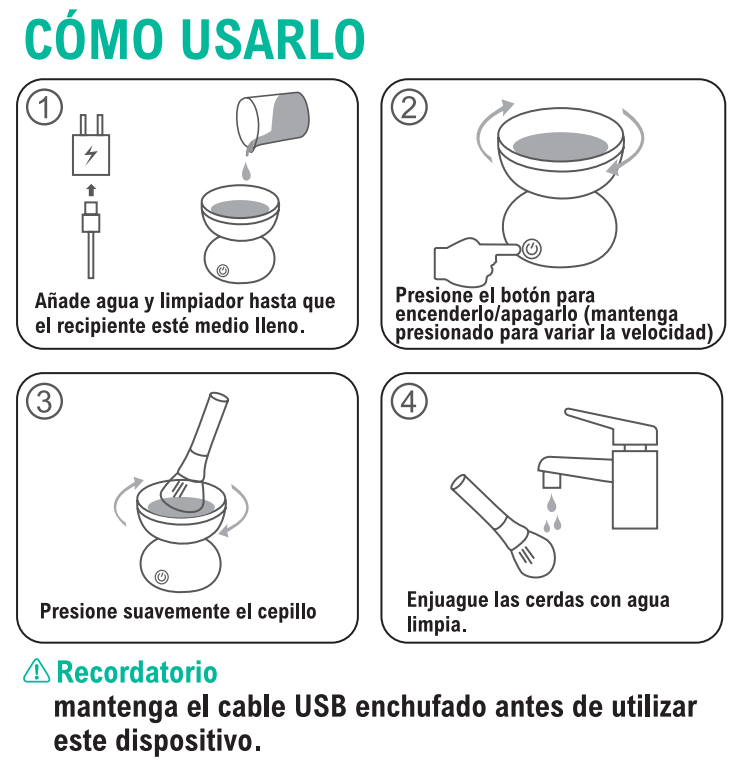 CÓMO USARLO

1
Añade agua y limpiador hasta que el recipiente esté medio lleno.

2
Presione el botón para encenderlo/apagarlo (mantenga presionado para variar la velocidad)

3
Presione suavemente el cepillo

4
Enjuague las cerdas con agua limpia.

Recordatorio
mantenga el cable USB enchufado antes de utilizar este dispositivo.